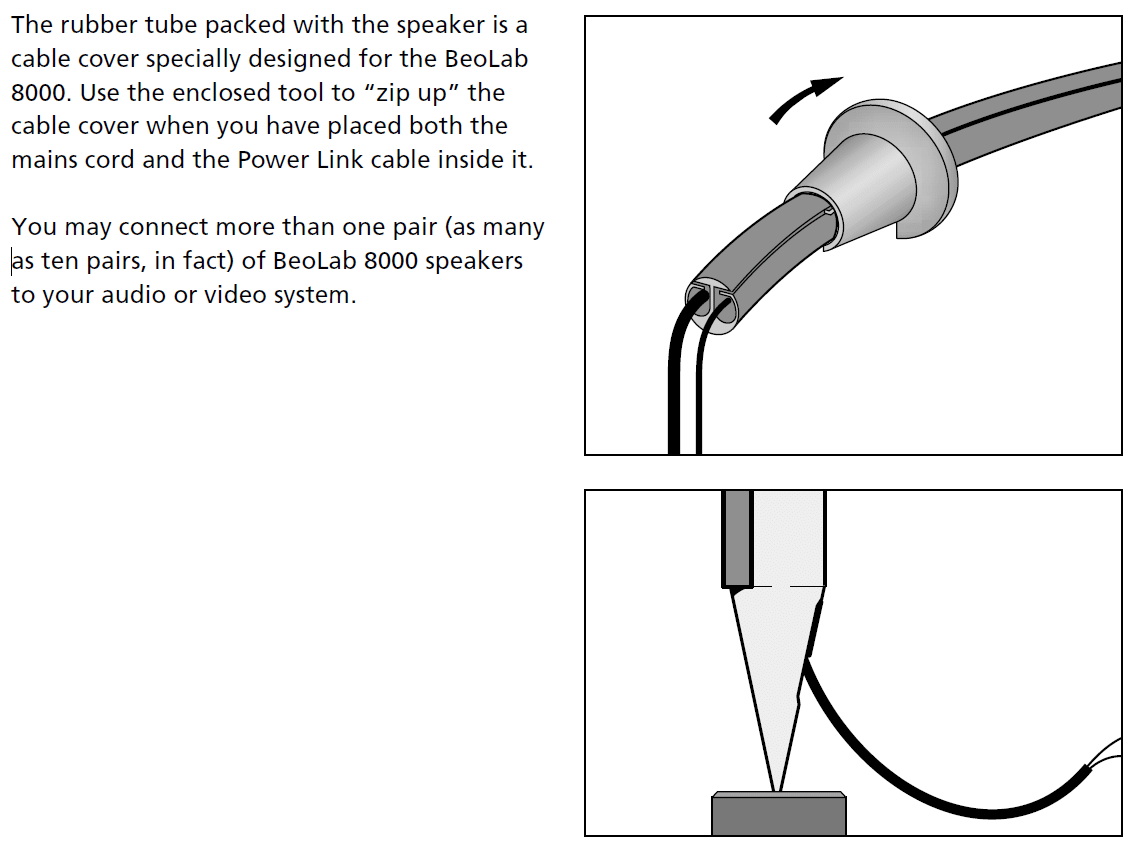 The rubber tube packed with the speaker is a cable cover specially designed for the BeoLab 8000. Use the enclosed tool to “zip up” the cable cover when you have placed both the mains cord and the Power Link cable inside it.

You may connect more than one pair (as many as ten pairs, in fact) of BeoLab 8000 speakers to your audio or video system.