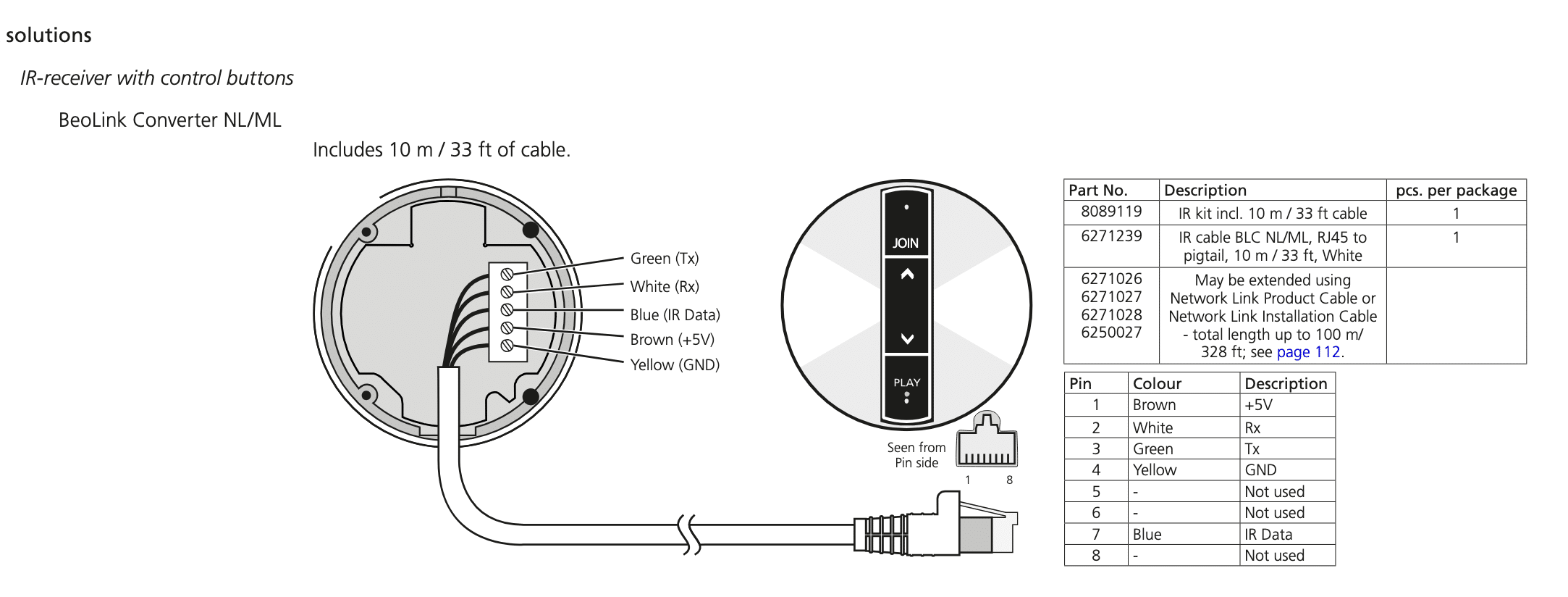 solutions

IR-receiver with control buttons

BeoLink Converter NL/ML

Includes 10 m / 33 ft of cable.

Green (Tx)
White (Rx)
Blue (IR Data)
Brown (+5V)
Yellow (GND)

JOIN

PLAY

Seen from Pin side

1 8

| Part No. | Description | pcs. per package |
|---|---|---|
| 8089119 | IR kit incl. 10 m / 33 ft cable | 1 |
| 6271239 | IR cable BLC NL/ML, RJ45 to pigtail, 10 m / 33 ft, White | 1 |
| 6271026 6271027 6271028 6250027 | May be extended using Network Link Product Cable or Network Link Installation Cable - total length up to 100 m/ 328 ft; see page 112. | |

| Pin | Colour | Description |
|---|---|---|
| 1 | Brown | +5V |
| 2 | White | Rx |
| 3 | Green | Tx |
| 4 | Yellow | GND |
| 5 | - | Not used |
| 6 | - | Not used |
| 7 | Blue | IR Data |
| 8 | - | Not used |