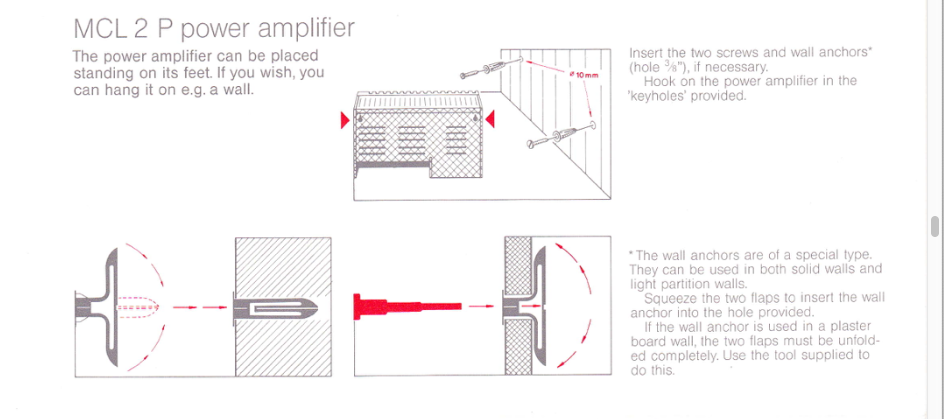 MCL 2 P power amplifier

The power amplifier can be placed standing on its feet. If you wish, you can hang it on e.g. a wall.

ø 10 mm

Insert the two screws and wall anchors* (hole $\frac{3}{8}$"), if necessary.
Hook on the power amplifier in the 'keyholes' provided.

*The wall anchors are of a special type. They can be used in both solid walls and light partition walls.
Squeeze the two flaps to insert the wall anchor into the hole provided.
If the wall anchor is used in a plaster board wall, the two flaps must be unfolded completely. Use the tool supplied to do this.