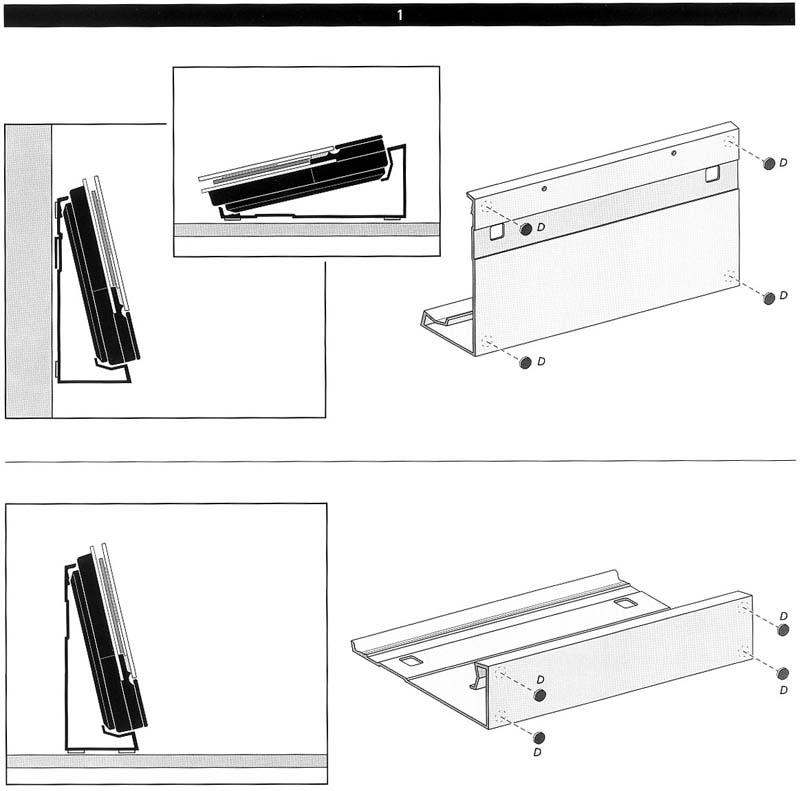 1

D

D

D

D

D

D

D

D